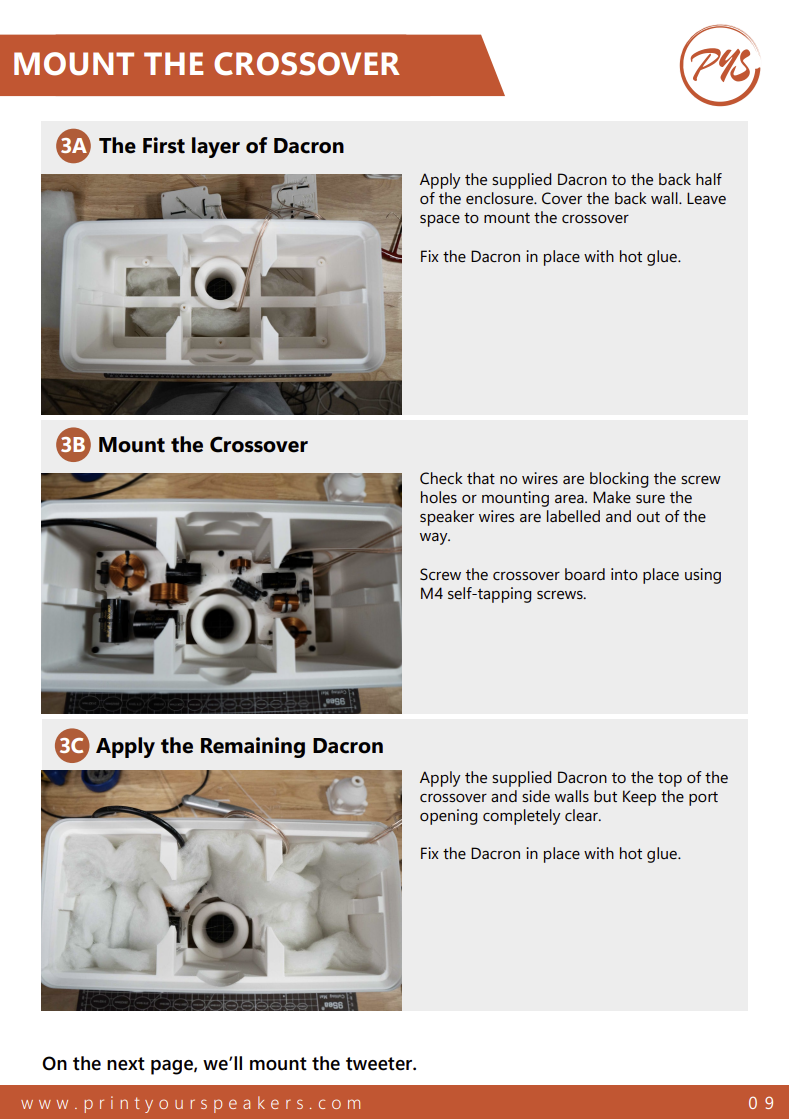 MOUNT THE CROSSOVER

PYS

3A The First layer of Dacron

Apply the supplied Dacron to the back half of the enclosure. Cover the back wall. Leave space to mount the crossover

Fix the Dacron in place with hot glue.

3B Mount the Crossover

Check that no wires are blocking the screw holes or mounting area. Make sure the speaker wires are labelled and out of the way.

Screw the crossover board into place using M4 self-tapping screws.

3C Apply the Remaining Dacron

Apply the supplied Dacron to the top of the crossover and side walls but Keep the port opening completely clear.

Fix the Dacron in place with hot glue.

On the next page, we'll mount the tweeter.

www.printyourspeakers.com

09